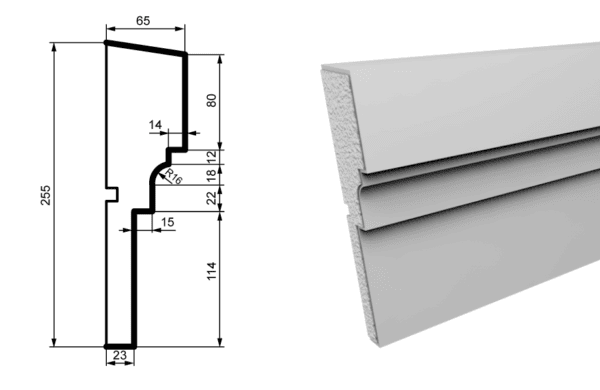 65
255
80
14
12
18
R16
22
15
114
23